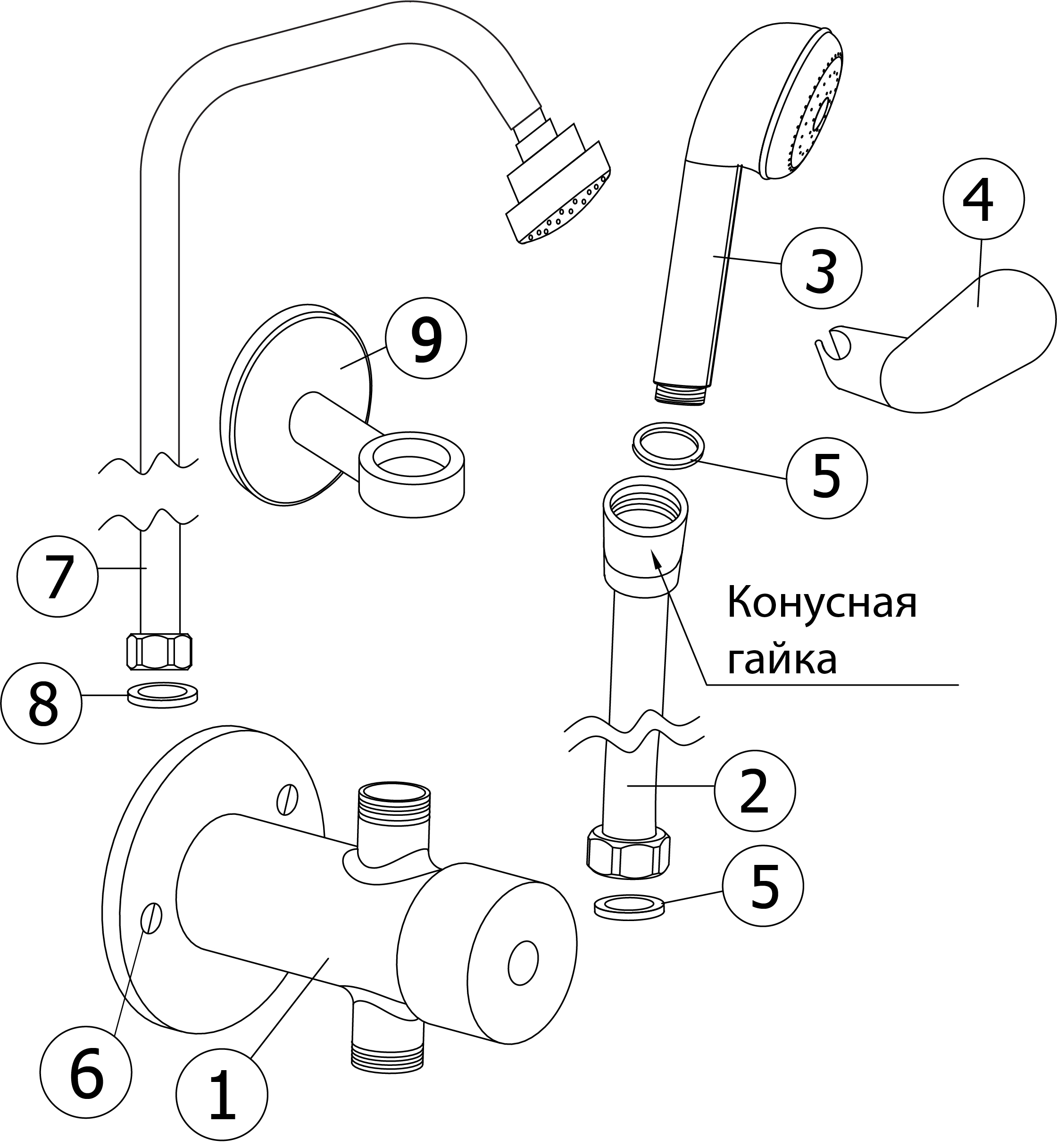 4
3
9
5
7
Конусная гайка
8
2
5
6
1